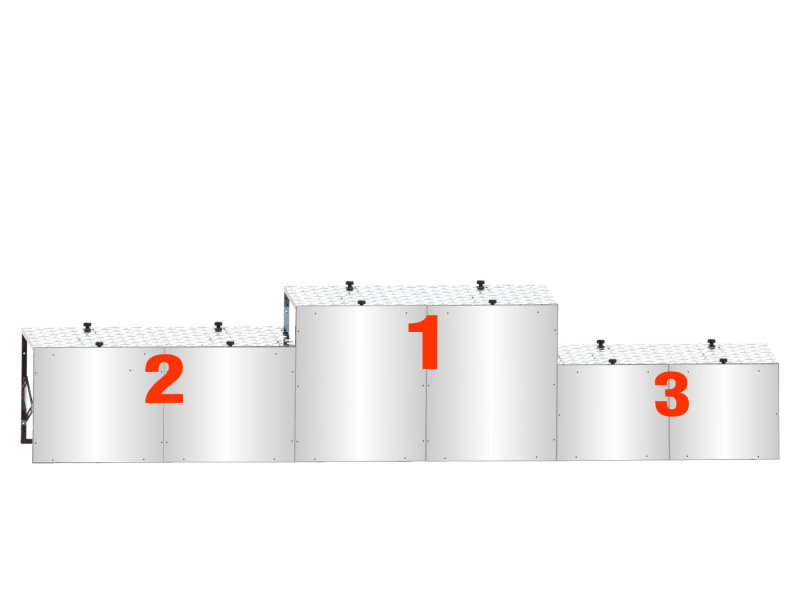 2

1

3